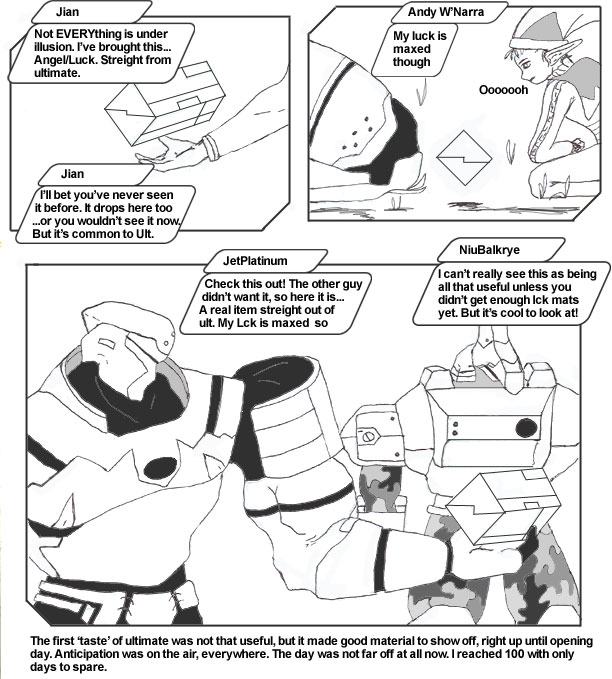 Jian

Not EVERYthing is under illusion. I've brought this... Angel/Luck. Streight from ultimate.

Jian

I'll bet you've never seen it before. It drops here too ...or you wouldn't see it now. But it's common to Ult.

Andy W'Narra

My luck is maxed though

Ooooooh

JetPlatinum

Check this out! The other guy didn't want it, so here it is... A real item streight out of ult. My Lck is maxed so

NiuBalkrye

I can't really see this as being all that useful unless you didn't get enough lck mats yet. But it's cool to look at!

The first 'taste' of ultimate was not that useful, but it made good material to show off, right up until opening day. Anticipation was on the air, everywhere. The day was not far off at all now. I reached 100 with only days to spare.