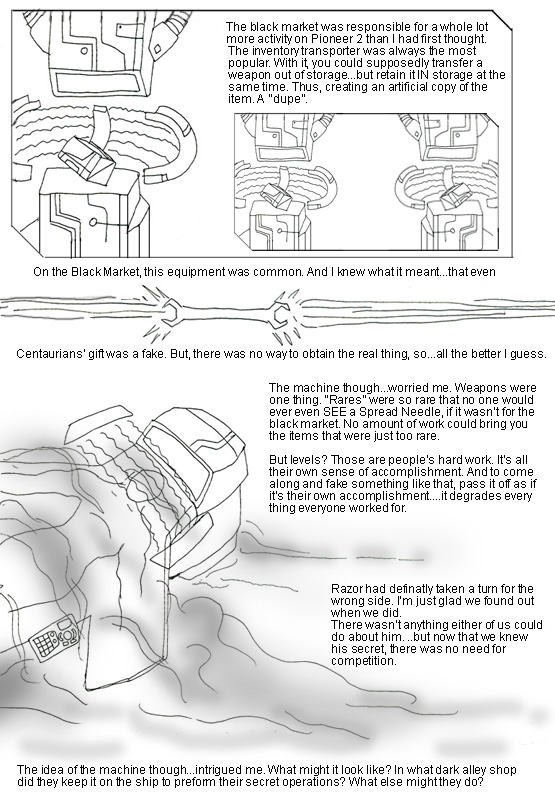 The black market was responsible for a whole lot more activity on Pioneer 2 than I had first thought. The inventory transporter was always the most popular. With it, you could supposedly transfer a weapon out of storage...but retain it IN storage at the same time. Thus, creating an artificial copy of the item. A "dupe".

On the Black Market, this equipment was common. And I knew what it meant...that even

Centaurians' gift was a fake. But, there was no way to obtain the real thing, so...all the better I guess.

The machine though...worried me. Weapons were one thing. "Rares" were so rare that no one would ever even SEE a Spread Needle, if it wasn't for the black market. No amount of work could bring you the items that were just too rare.

But levels? Those are people's hard work. It's all their own sense of accomplishment. And to come along and fake something like that, pass it off as if it's their own accomplishment....it degrades every thing everyone worked for.

Razor had definatly taken a turn for the wrong side. I'm just glad we found out when we did.
There wasn't anything either of us could do about him. ..but now that we knew his secret, there was no need for competition.

The idea of the machine though...intrigued me. What might it look like? In what dark alley shop did they keep it on the ship to preform their secret operations? What else might they do?