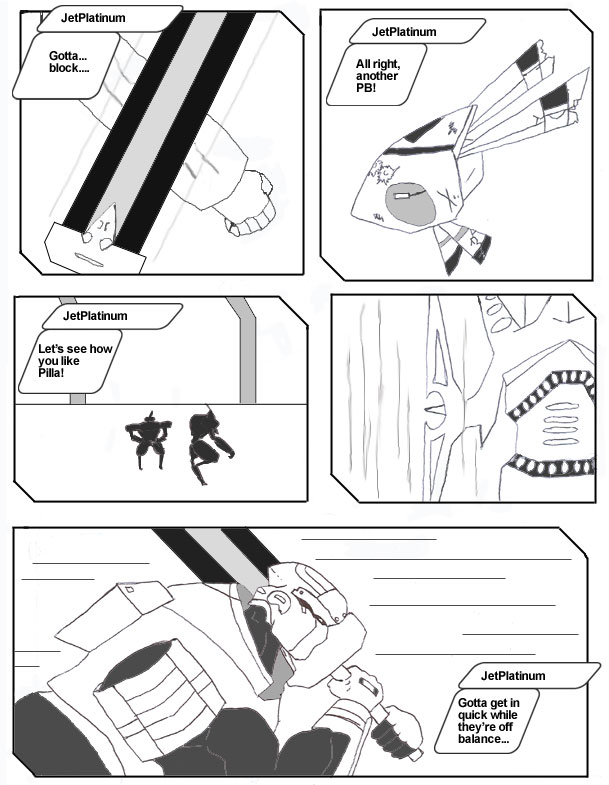 JetPlatinum

Gotta... block....

JetPlatinum

All right, another PB!

JetPlatinum

Let's see how you like Pilla!

JetPlatinum

Gotta get in quick while they're off balance...