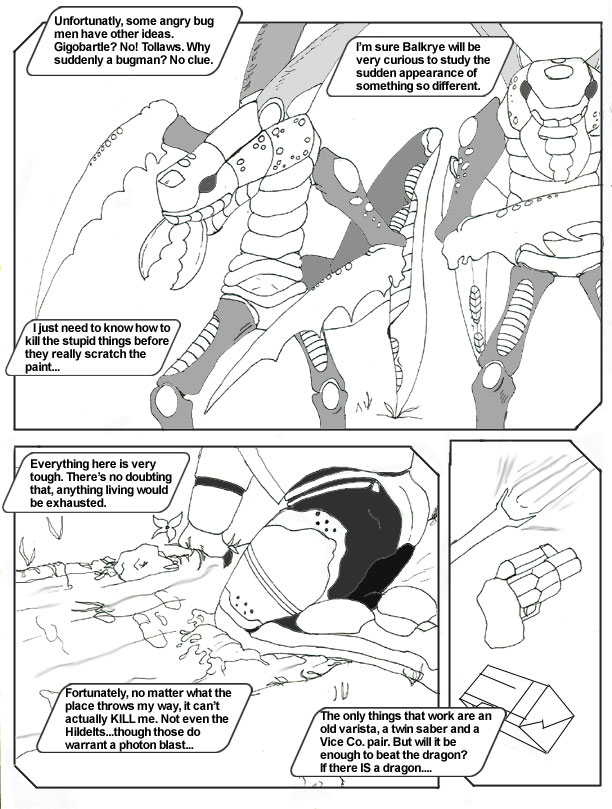 Unfortunatly, some angry bug men have other ideas. Gigobartle? No! Tollaws. Why suddenly a bugman? No clue.

I'm sure Balkrye will be very curious to study the sudden appearance of something so different.

I just need to know how to kill the stupid things before they really scratch the paint...

Everything here is very tough. There's no doubting that, anything living would be exhausted.

Fortunately, no matter what the place throws my way, it can't actually KILL me. Not even the Hildelts...though those do warrant a photon blast...

The only things that work are an old varista, a twin saber and a Vice Co. pair. But will it be enough to beat the dragon? If there IS a dragon....