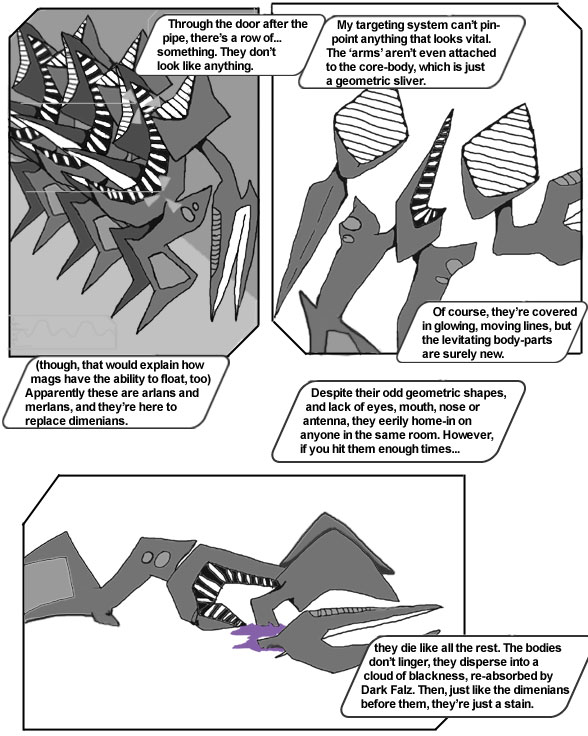 Through the door after the pipe, there's a row of... something. They don't look like anything.

My targeting system can't pinpoint anything that looks vital. The 'arms' aren't even attached to the core-body, which is just a geometric sliver.

Of course, they're covered in glowing, moving lines, but the levitating body-parts are surely new.

(though, that would explain how mags have the ability to float, too) Apparently these are arlans and merlans, and they're here to replace dimenians.

Despite their odd geometric shapes, and lack of eyes, mouth, nose or antenna, they eerily home-in on anyone in the same room. However, if you hit them enough times...

they die like all the rest. The bodies don't linger, they disperse into a cloud of blackness, re-absorbed by Dark Falz. Then, just like the dimenians before them, they're just a stain.