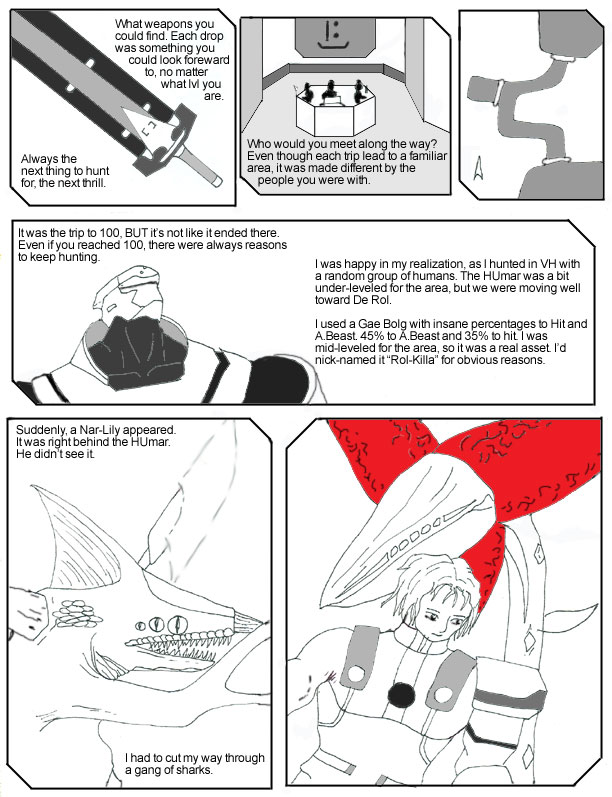 What weapons you could find. Each drop was something you could look foreward to, no matter what lvl you are.

Always the next thing to hunt for, the next thrill.

Who would you meet along the way? Even though each trip lead to a familiar area, it was made different by the people you were with.

It was the trip to 100, BUT it's not like it ended there. Even if you reached 100, there were always reasons to keep hunting.

I was happy in my realization, as I hunted in VH with a random group of humans. The HUmar was a bit under-leveled for the area, but we were moving well toward De Rol.

I used a Gae Bolg with insane percentages to Hit and A.Beast. 45% to A.Beast and 35% to hit. I was mid-leveled for the area, so it was a real asset. I'd nick-named it "Rol-Killa" for obvious reasons.

Suddenly, a Nar-Lily appeared. It was right behind the HUmar. He didn't see it.

I had to cut my way through a gang of sharks.