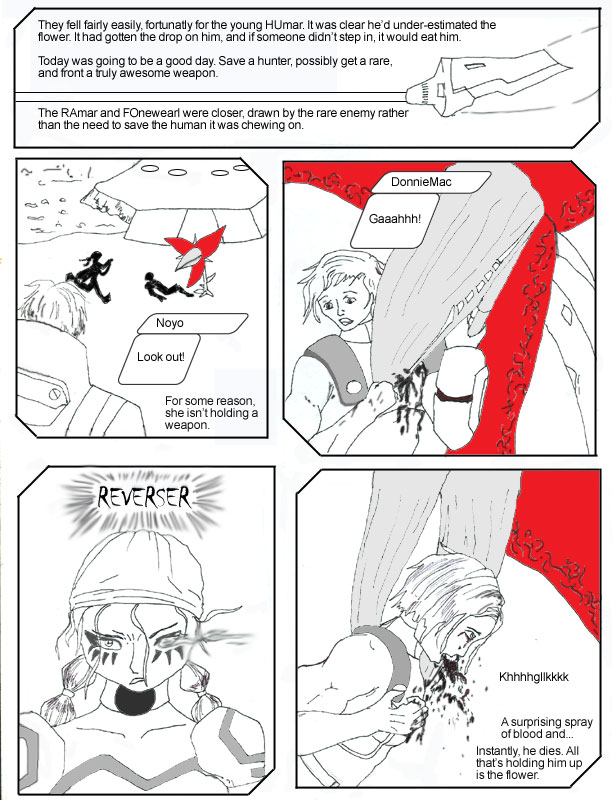 They fell fairly easily, fortunatly for the young HUmar. It was clear he'd under-estimated the flower. It had gotten the drop on him, and if someone didn't step in, it would eat him.

Today was going to be a good day. Save a hunter, possibly get a rare, and front a truly awesome weapon.

The RAmar and FOnewearl were closer, drawn by the rare enemy rather than the need to save the human it was chewing on.

Noyo

Look out!

For some reason, she isn't holding a weapon.

DonnieMac

Gaaahhh!

REVERSER

Khhhhgllkkkk

A surprising spray of blood and...

Instantly, he dies. All that's holding him up is the flower.