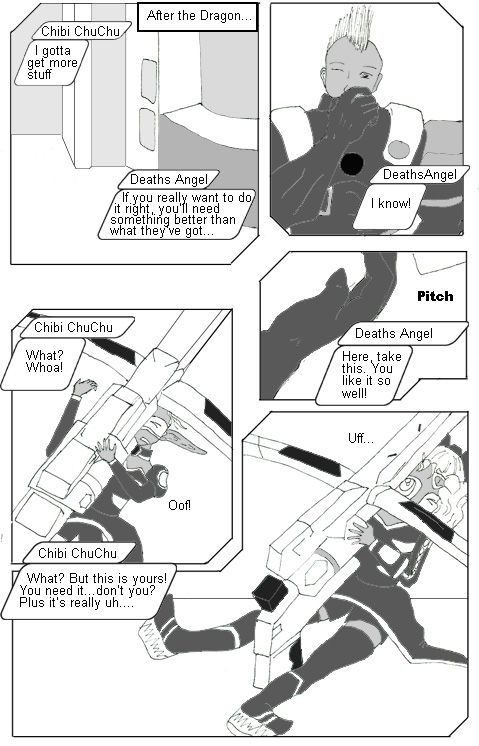 After the Dragon...

Chibi ChuChu
I gotta get more stuff

Deaths Angel
If you really want to do it right, you'll need something better than what they've got...

DeathsAngel
I know!

Pitch

Deaths Angel
Here, take this. You like it so well!

Chibi ChuChu
What? Whoa!

Oof!

Uff...

Chibi ChuChu
What? But this is yours! You need it...don't you? Plus it's really uh....